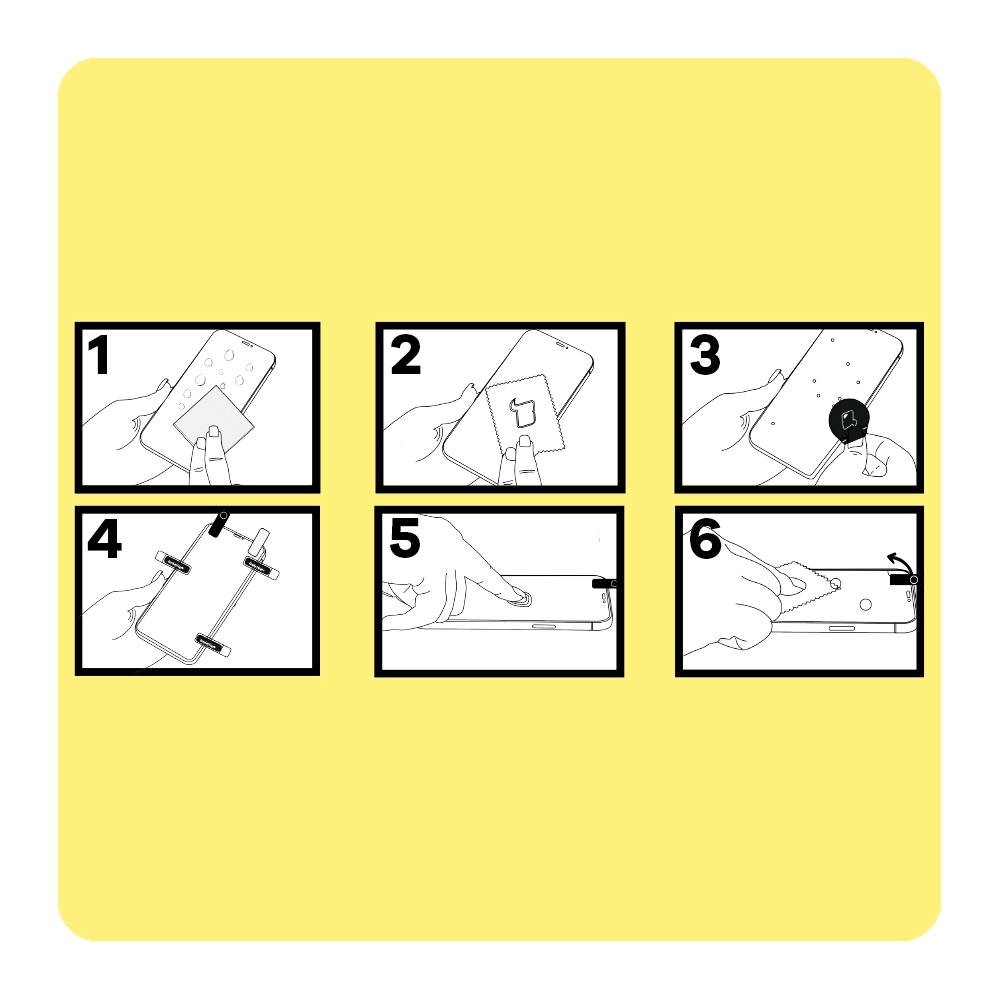 1
2
3
4
5
6