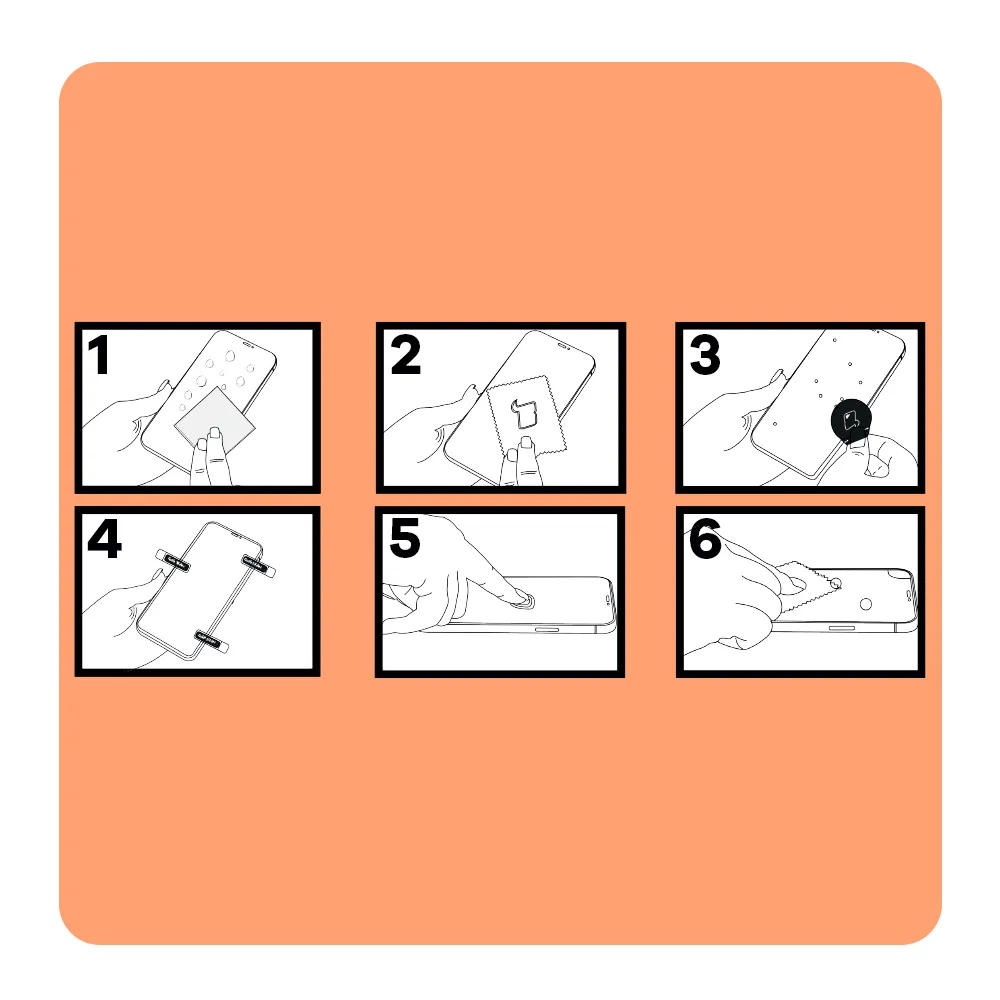 1
2
3
4
5
6